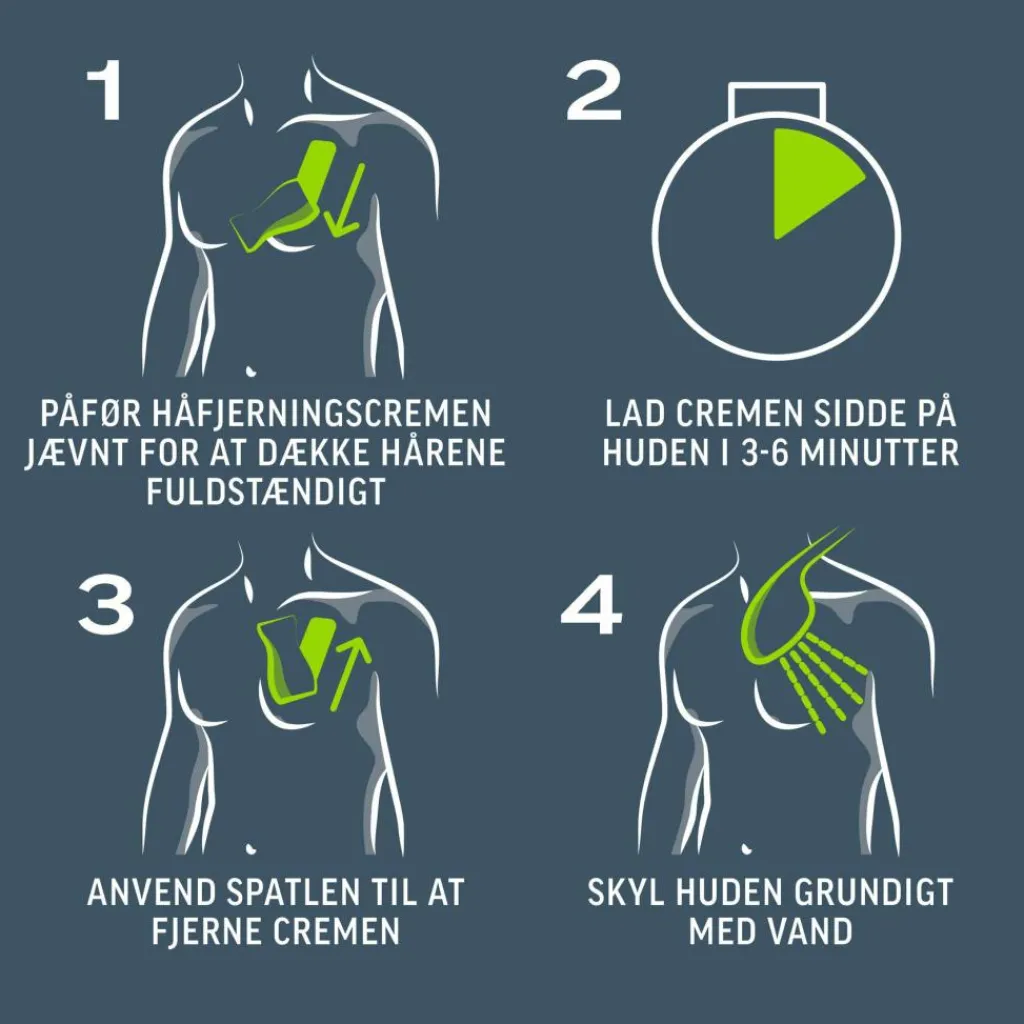 1

PÅFØR HÅFJERNINGSCREMEN JÆVNT FOR AT DÆKKE HÅRENE FULDSTÆNDIGT

2

LAD CREMEN SIDDE PÅ HUDEN I 3-6 MINUTTER

3

ANVEND SPATLEN TIL AT FJERNE CREMEN

4

SKYL HUDEN GRUNDIGT MED VAND