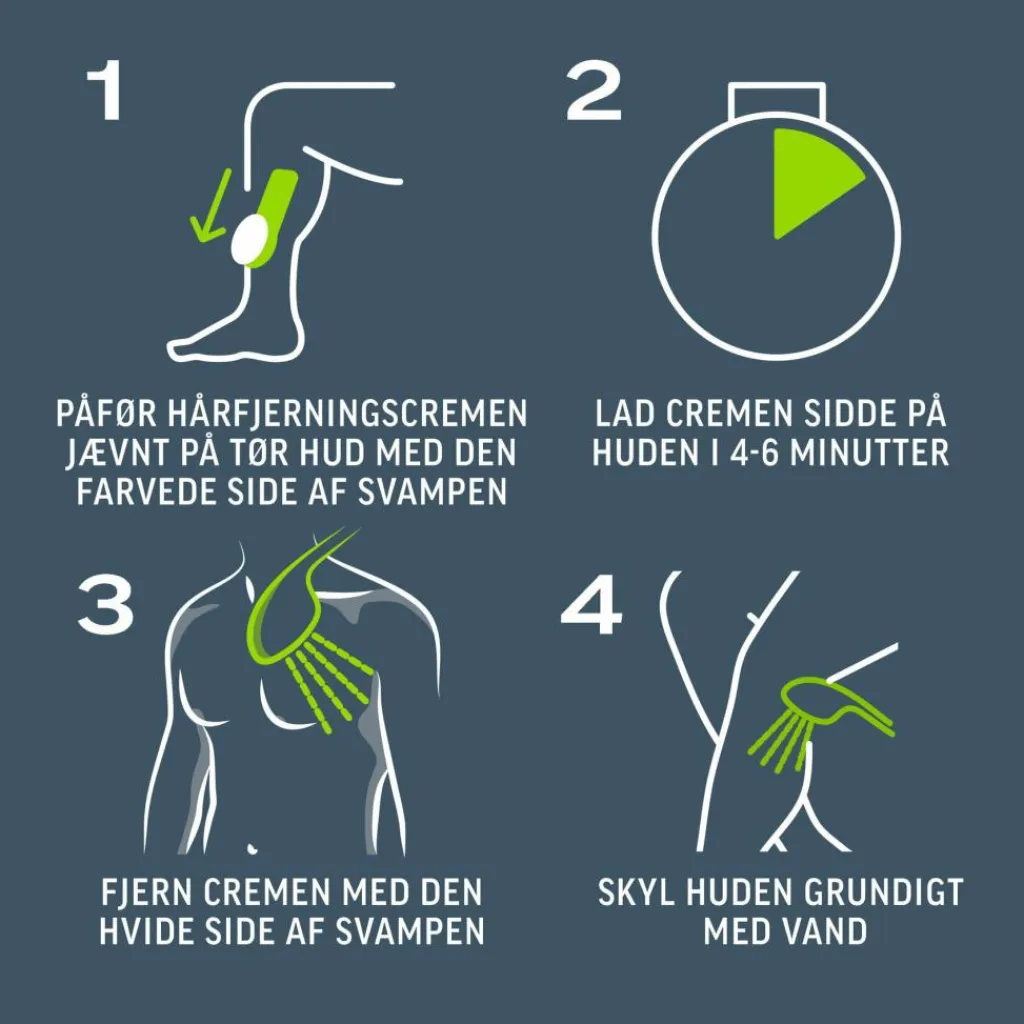 1

PÅFØR HÅRFJERNINGSCREMEN JÆVNT PÅ TØR HUD MED DEN FARVEDE SIDE AF SVAMPEN

2

LAD CREMEN SIDDE PÅ HUDEN I 4-6 MINUTTER

3

FJERN CREMEN MED DEN HVIDE SIDE AF SVAMPEN

4

SKYL HUDEN GRUNDIGT MED VAND